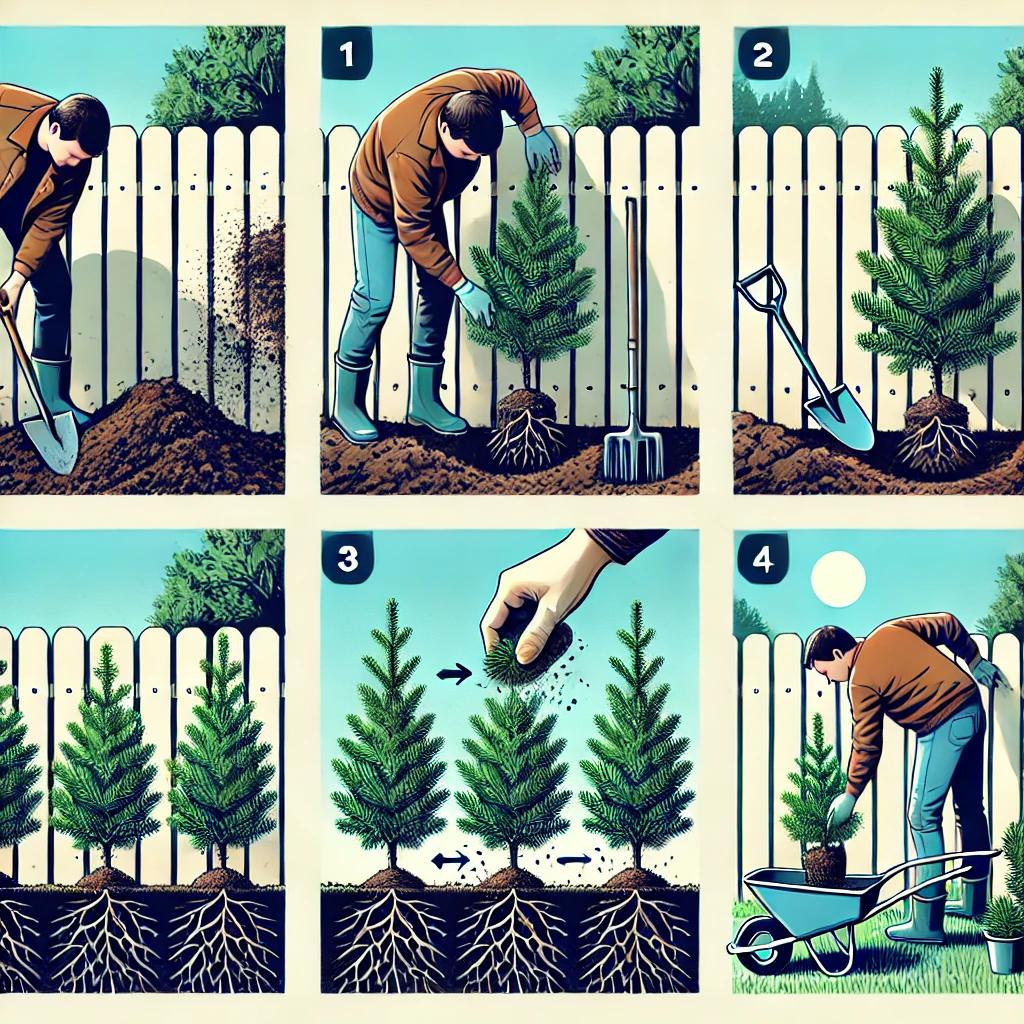 1

2

3

4